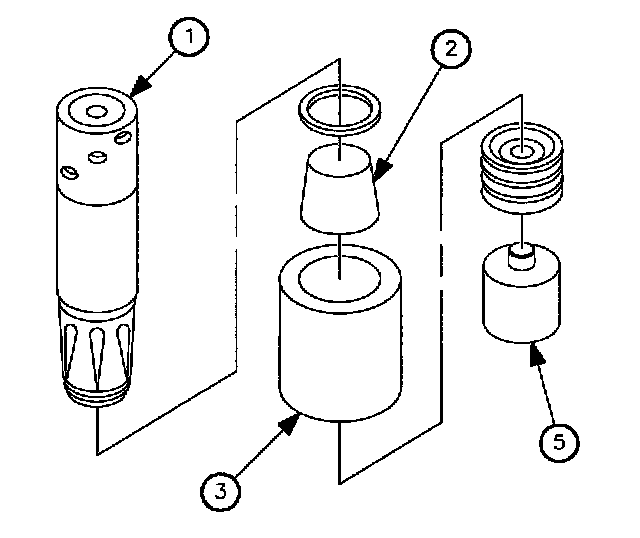 1
2
3
5