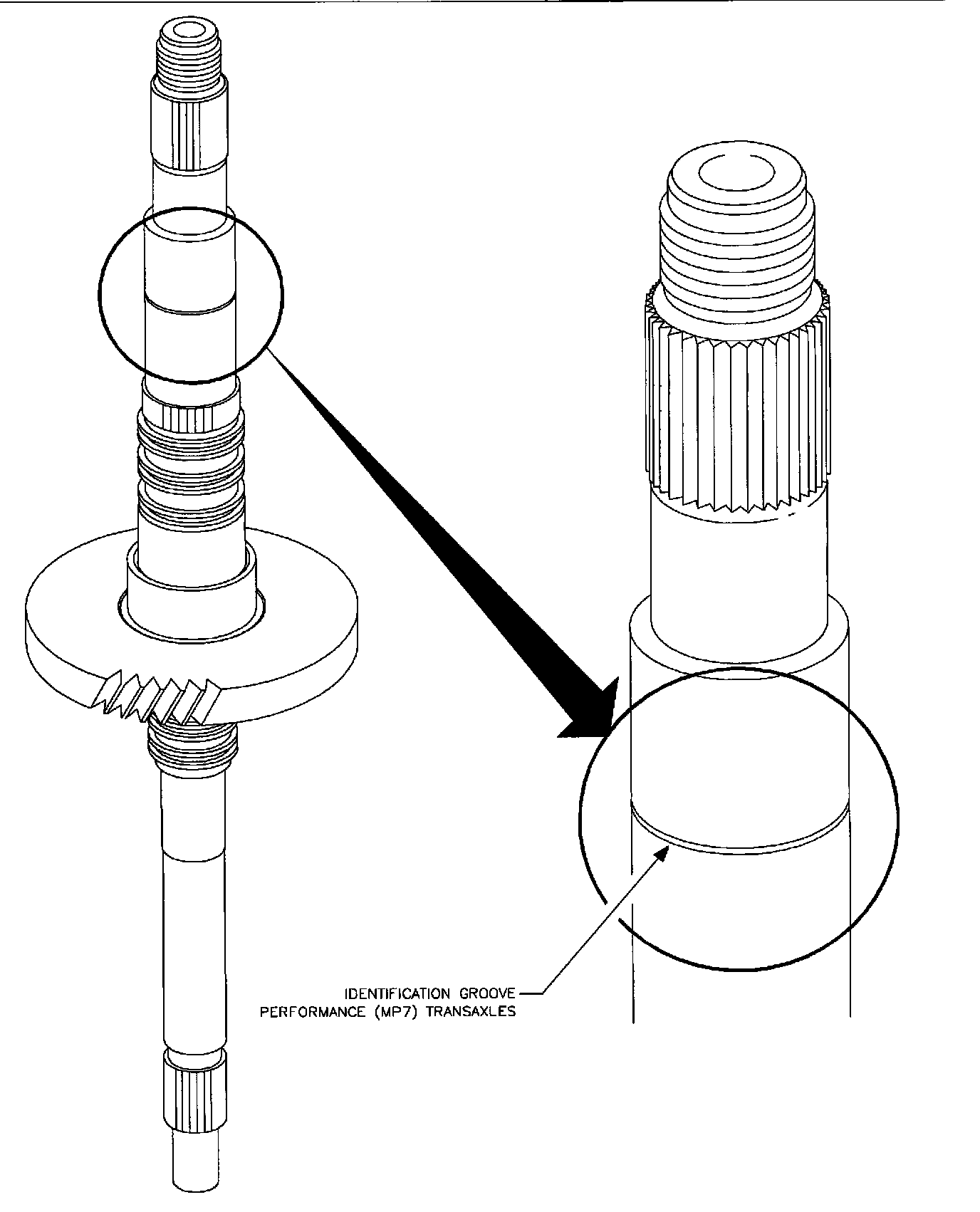 IDENTIFICATION GROOVE
PERFORMANCE (MP7) TRANSAXLES