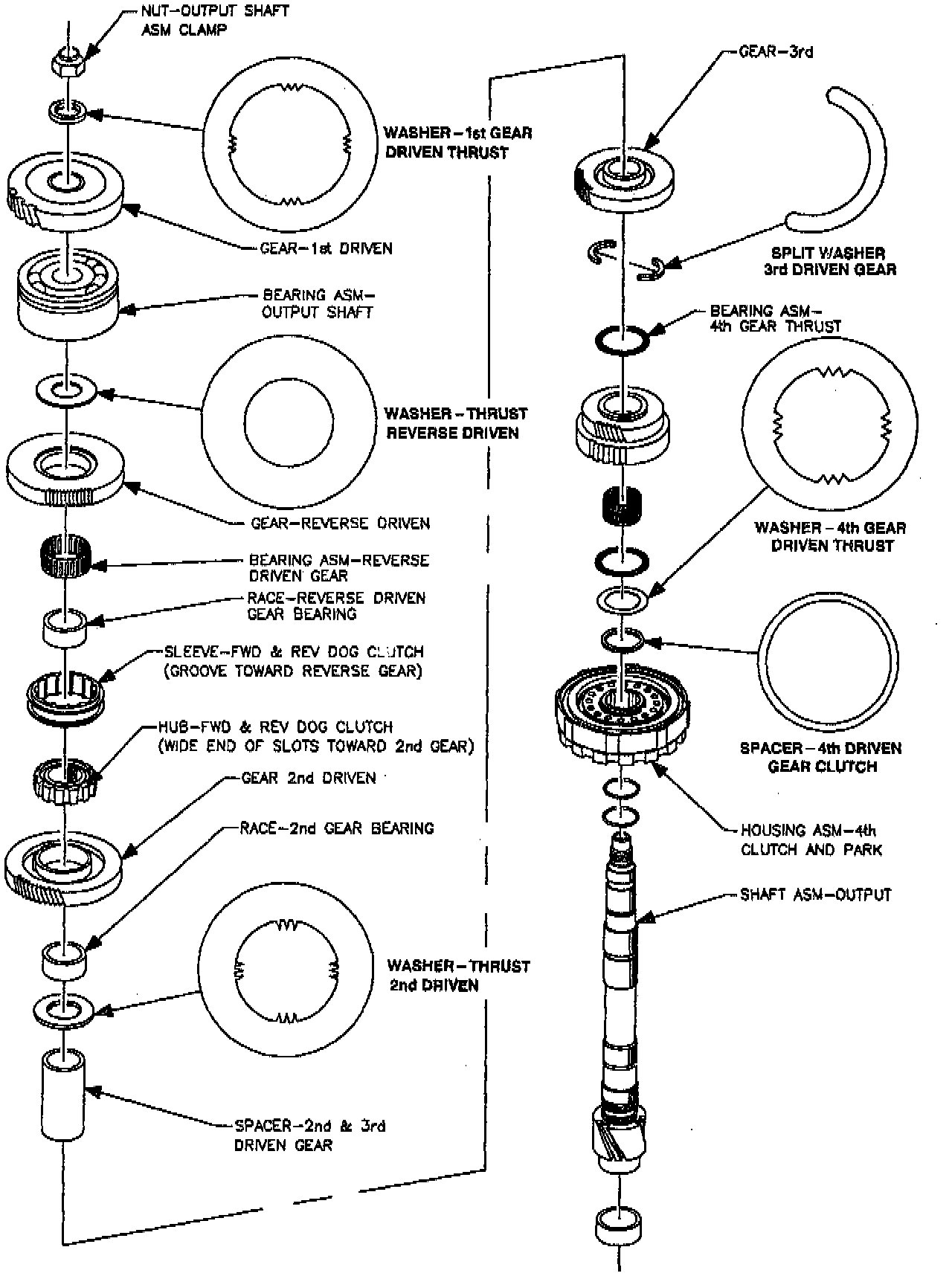 NUT-OUTPUT SHAFT ASM CLAMP

WASHER-1st GEAR DRIVEN THRUST

GEAR-1st DRIVEN

BEARING ASM-OUTPUT SHAFT

WASHER-THRUST REVERSE DRIVEN

GEAR-REVERSE DRIVEN

BEARING ASM-REVERSE DRIVEN GEAR

RACE-REVERSE DRIVEN GEAR BEARING

SLEEVE-FWD & REV DOG CLUTCH (GROOVE TOWARD REVERSE GEAR)

HUB-FWD & REV DOG CLUTCH (WIDE END OF SLOTS TOWARD 2nd GEAR)

GEAR 2nd DRIVEN

RACE-2nd GEAR BEARING

WASHER-THRUST 2nd DRIVEN

SPACER-2nd & 3rd DRIVEN GEAR

GEAR-3rd

SPLIT WASHER 3rd DRIVEN GEAR

BEARING ASM-4th GEAR THRUST

WASHER-4th GEAR DRIVEN THRUST

SPACER-4th DRIVEN GEAR CLUTCH

HOUSING ASM-4th CLUTCH AND PARK

SHAFT ASM-OUTPUT