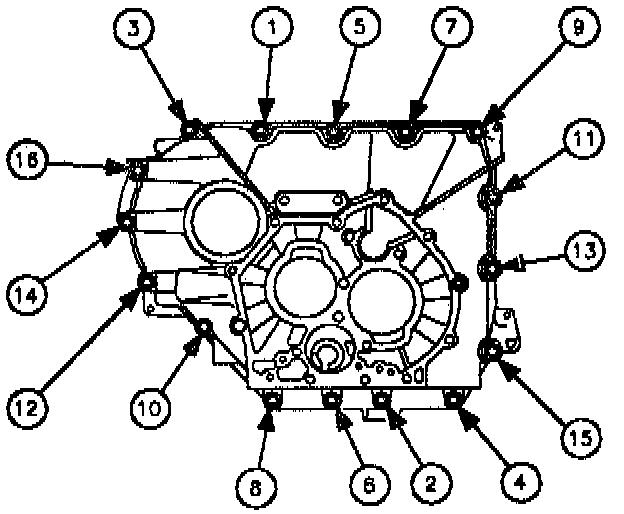 3
1
5
7
9
16
11
14
13
12
10
15
8
6
2
4