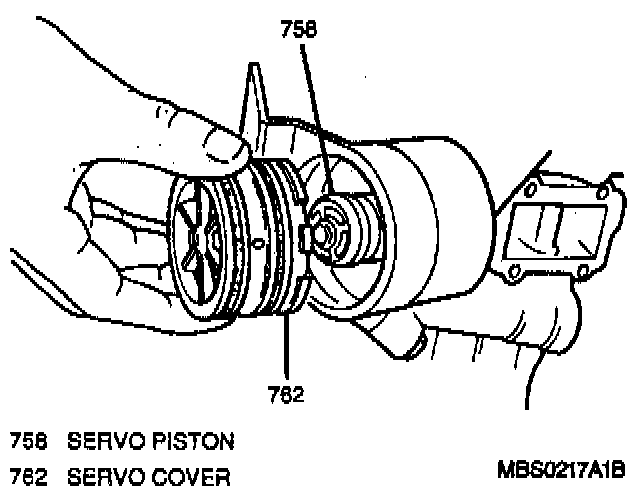 758

762

758 SERVO PISTON
762 SERVO COVER

MBS0217A1B