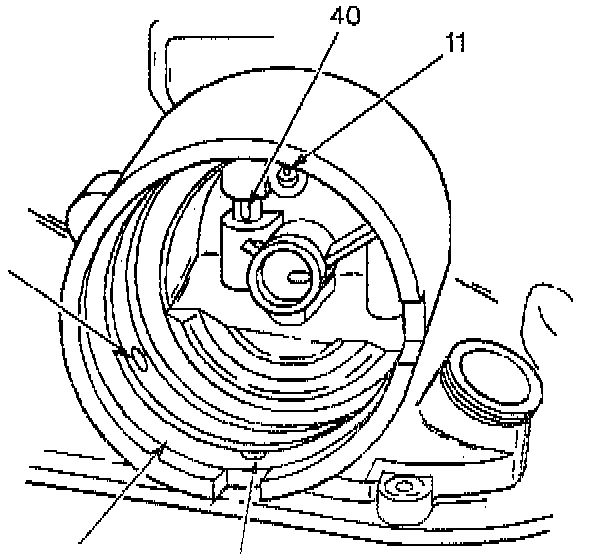 40
11