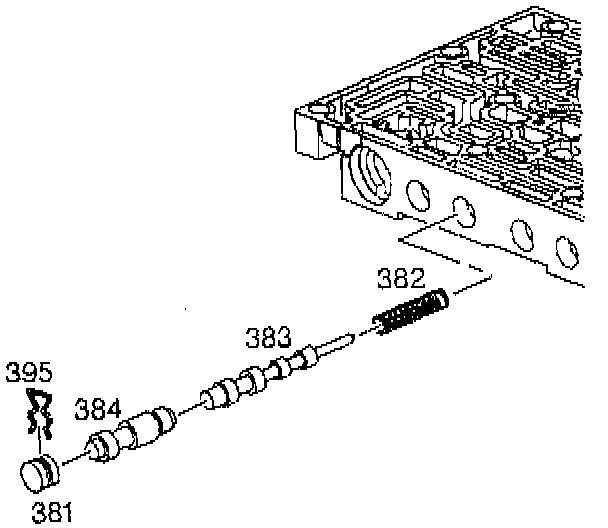 382
383
395
384
381