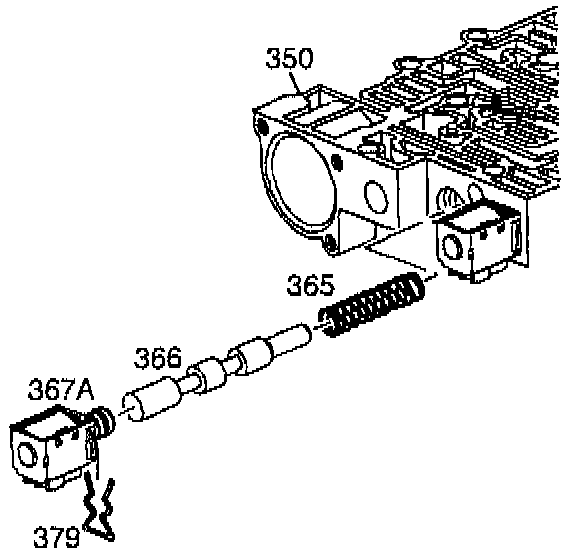 350
365
366
367A
379