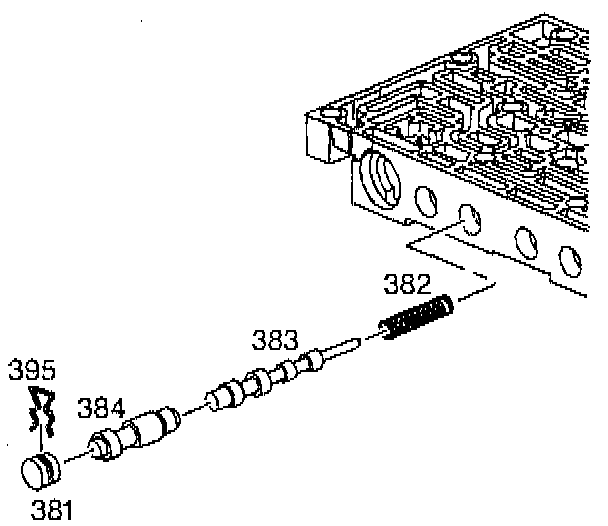 382
383
395
384
381