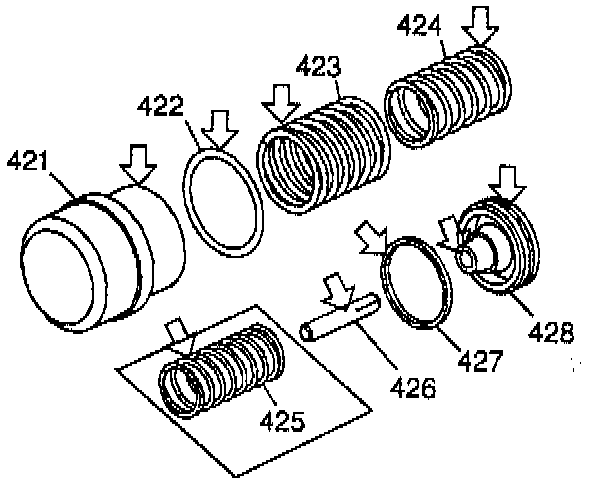 424
423
422
421
428
427
426
425