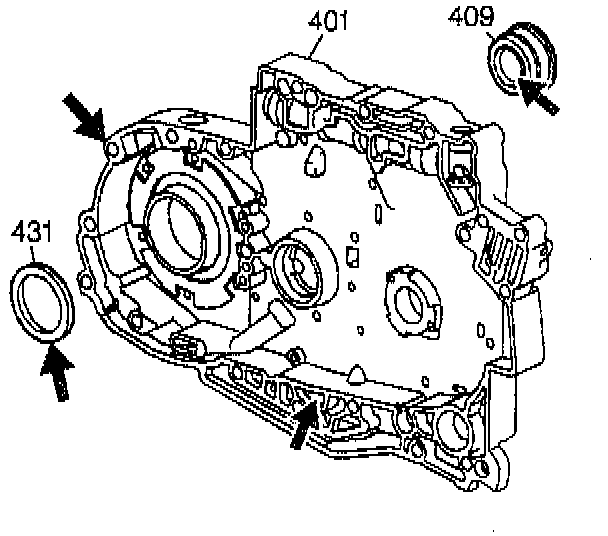 401

409

431