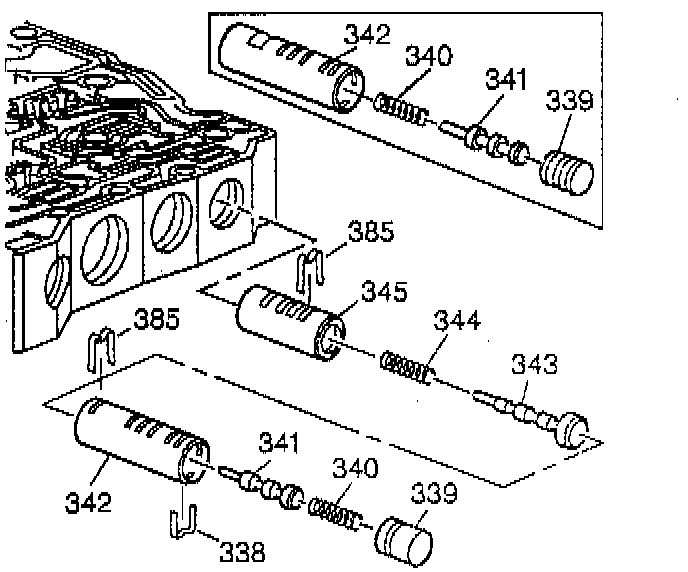 342
340
341
339
385
345
344
343
385
341
340
339
342
338