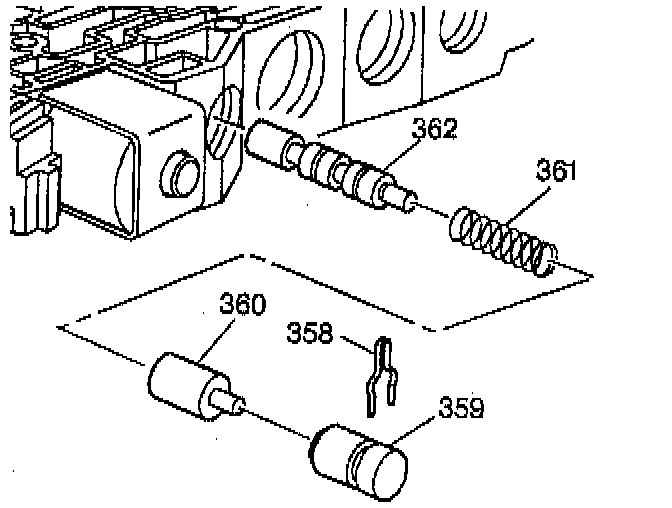 362
361
360
358
359