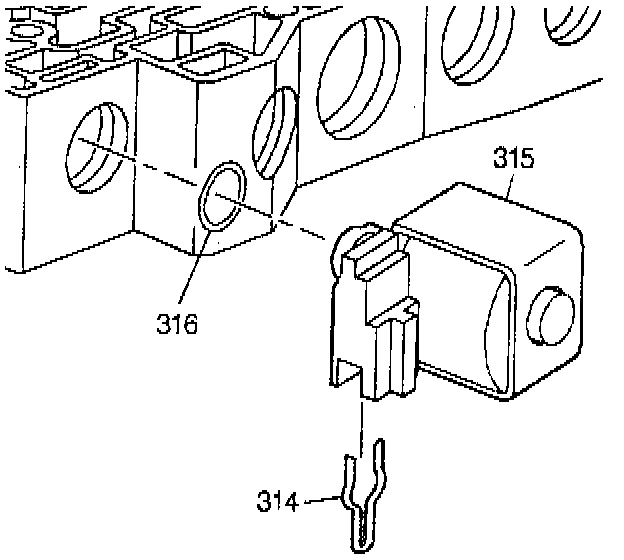 315

316

314