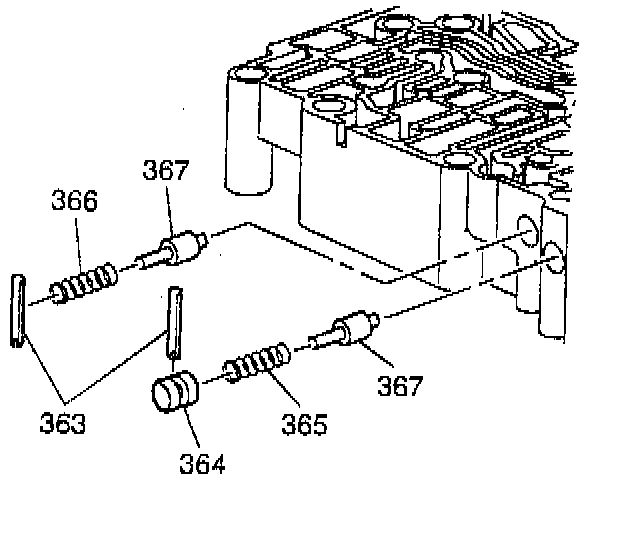 367
366
367
363
365
364