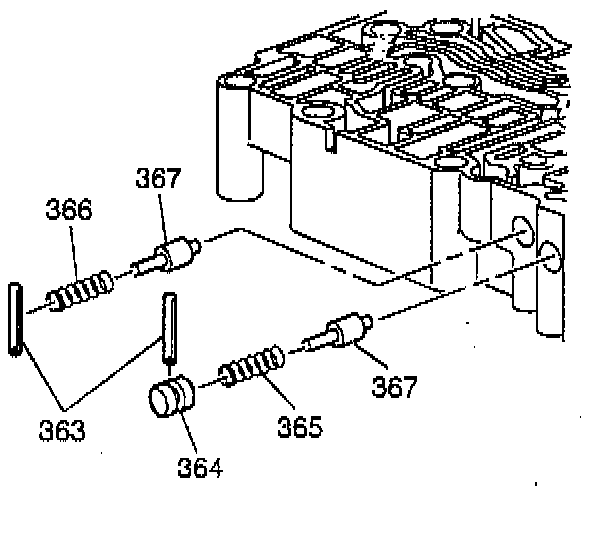 367
366
367
363
365
364