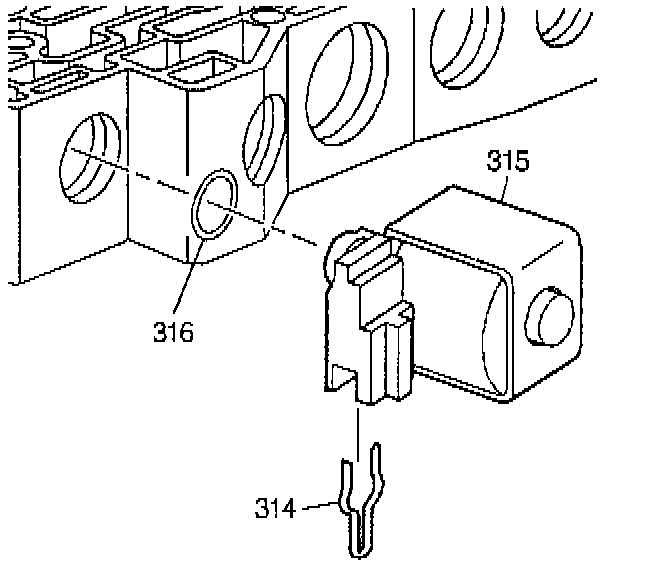 315
316
314