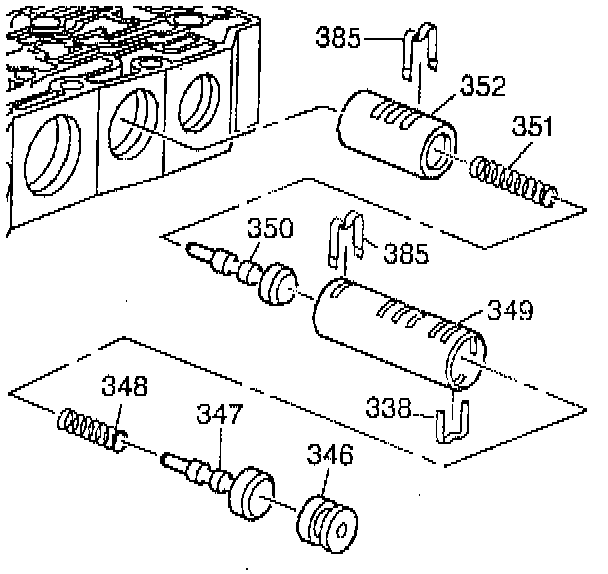 385
352
351
350
385
349
348
338
347
346