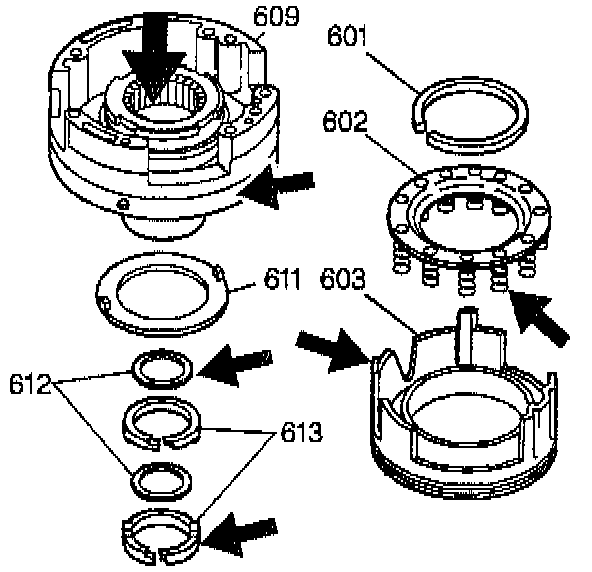 609
601
602
611
603
612
613