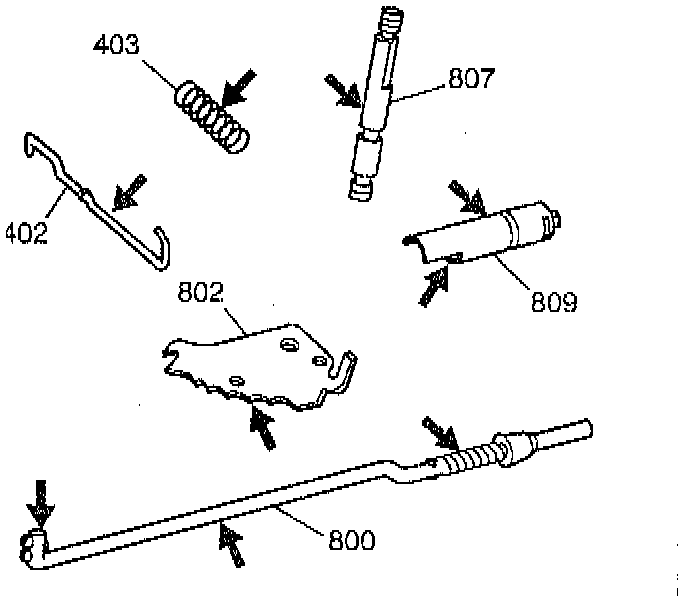 403
807
402
809
802
800