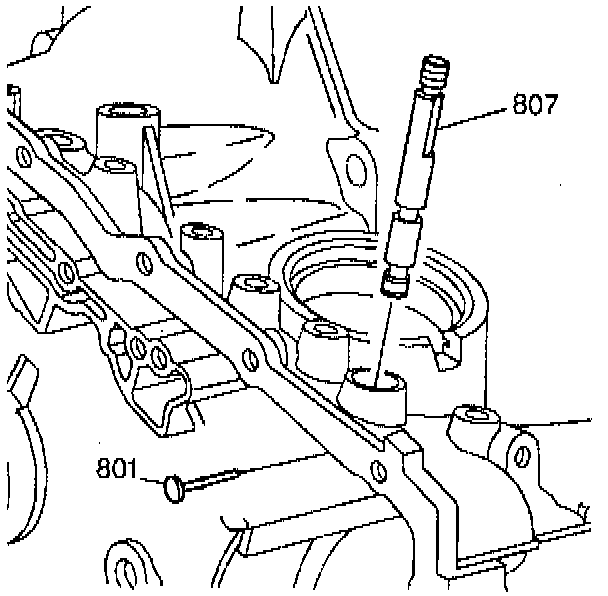 807
801