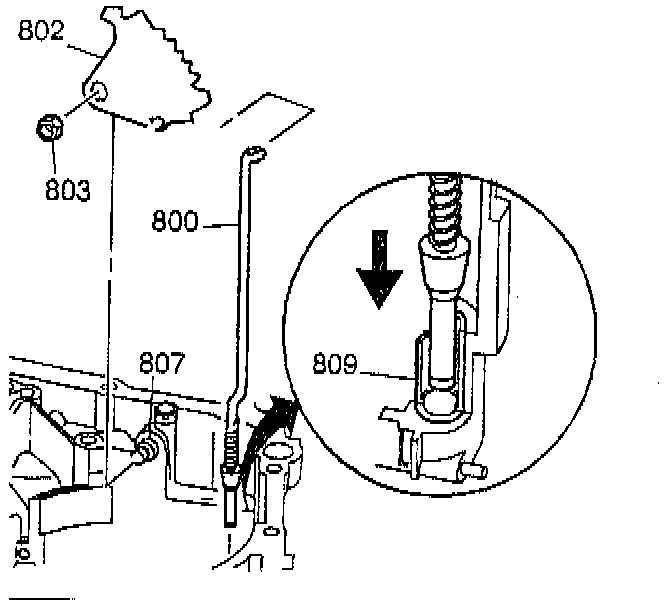 802
803
800
807
809