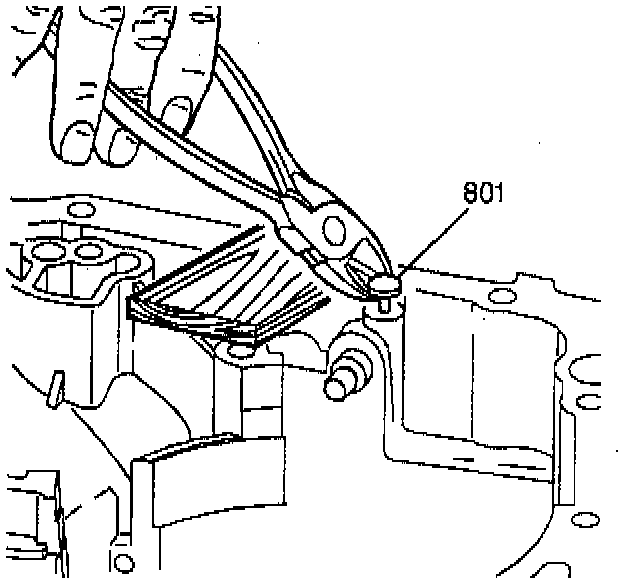 801