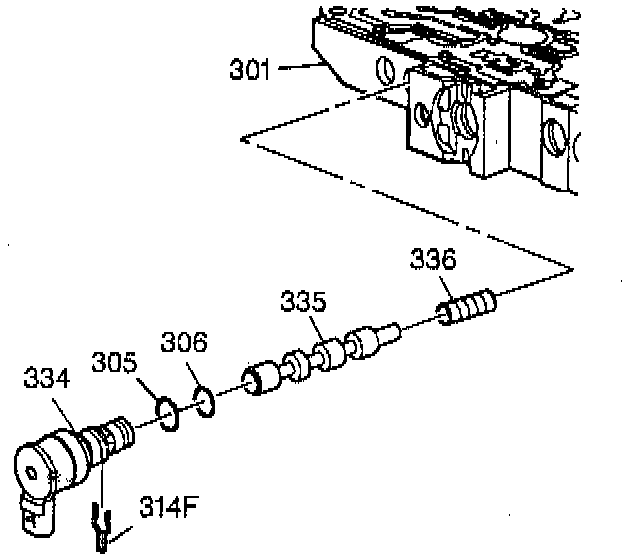 301
336
335
306
305
334
314F