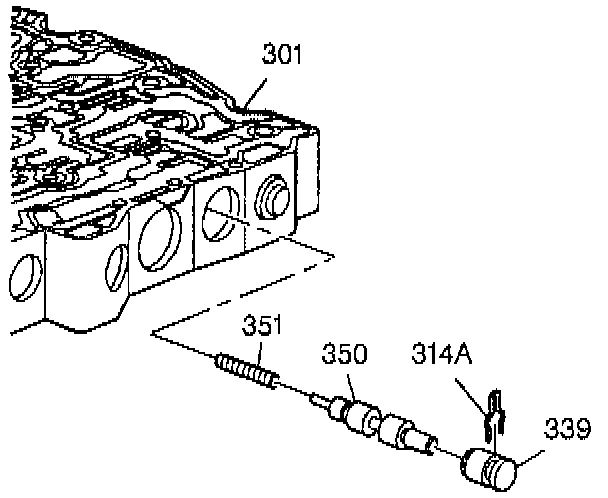 301

351

350

314A

339