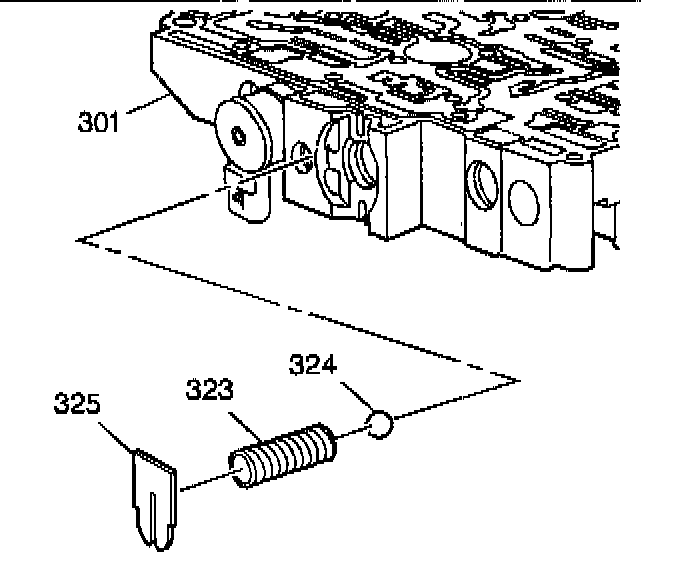 301

324

323

325