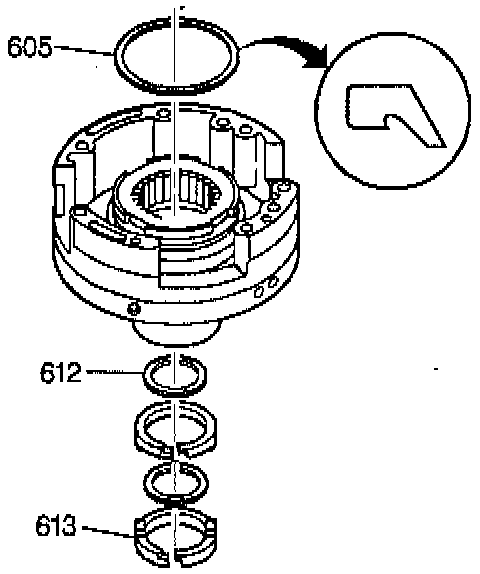 605
612
613