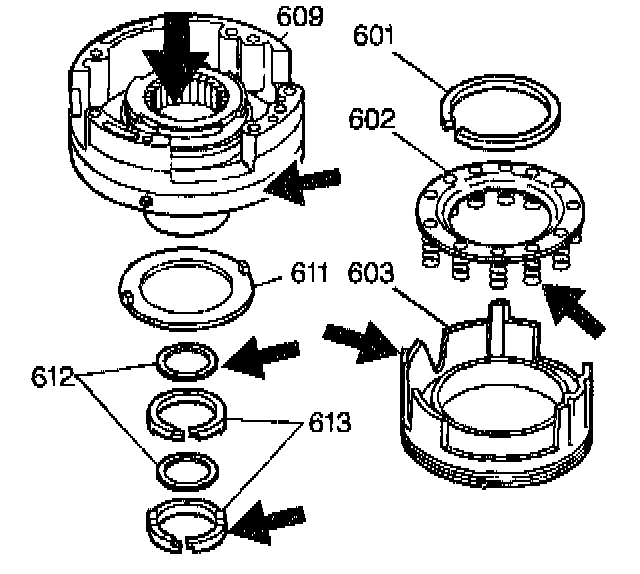 609
601
602
611
603
612
613