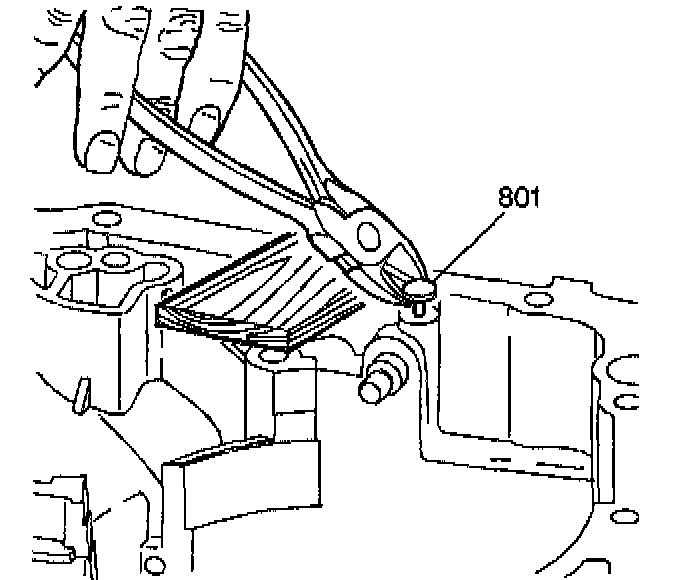 801