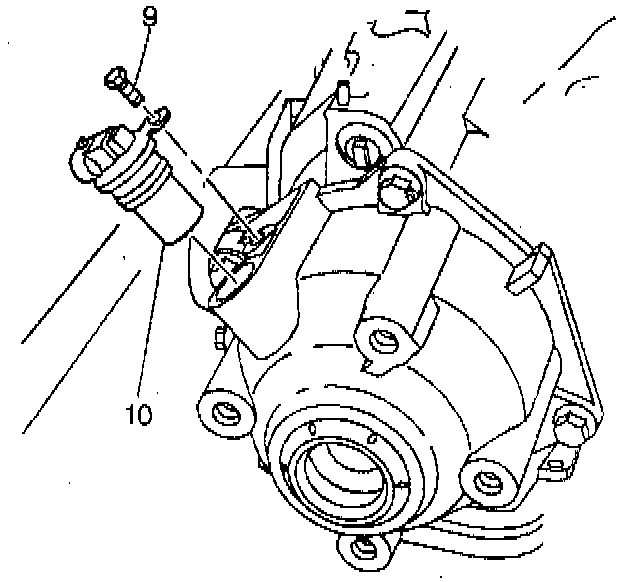 9

10