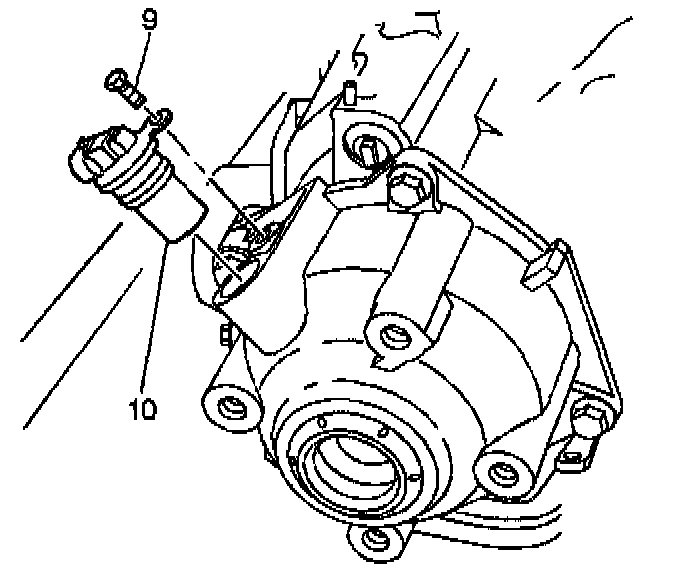 9

10