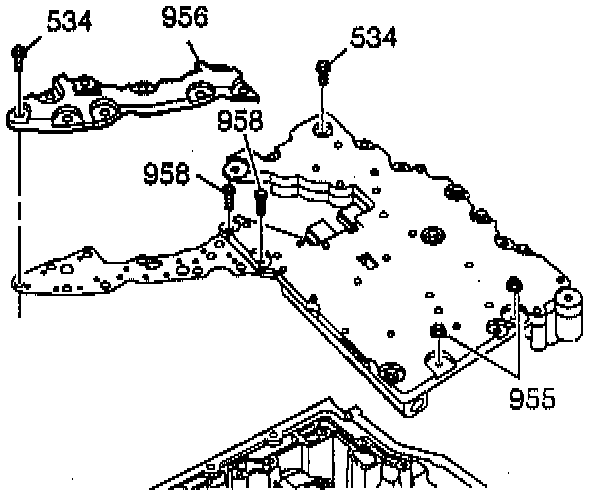 534
956
534
958
958
955