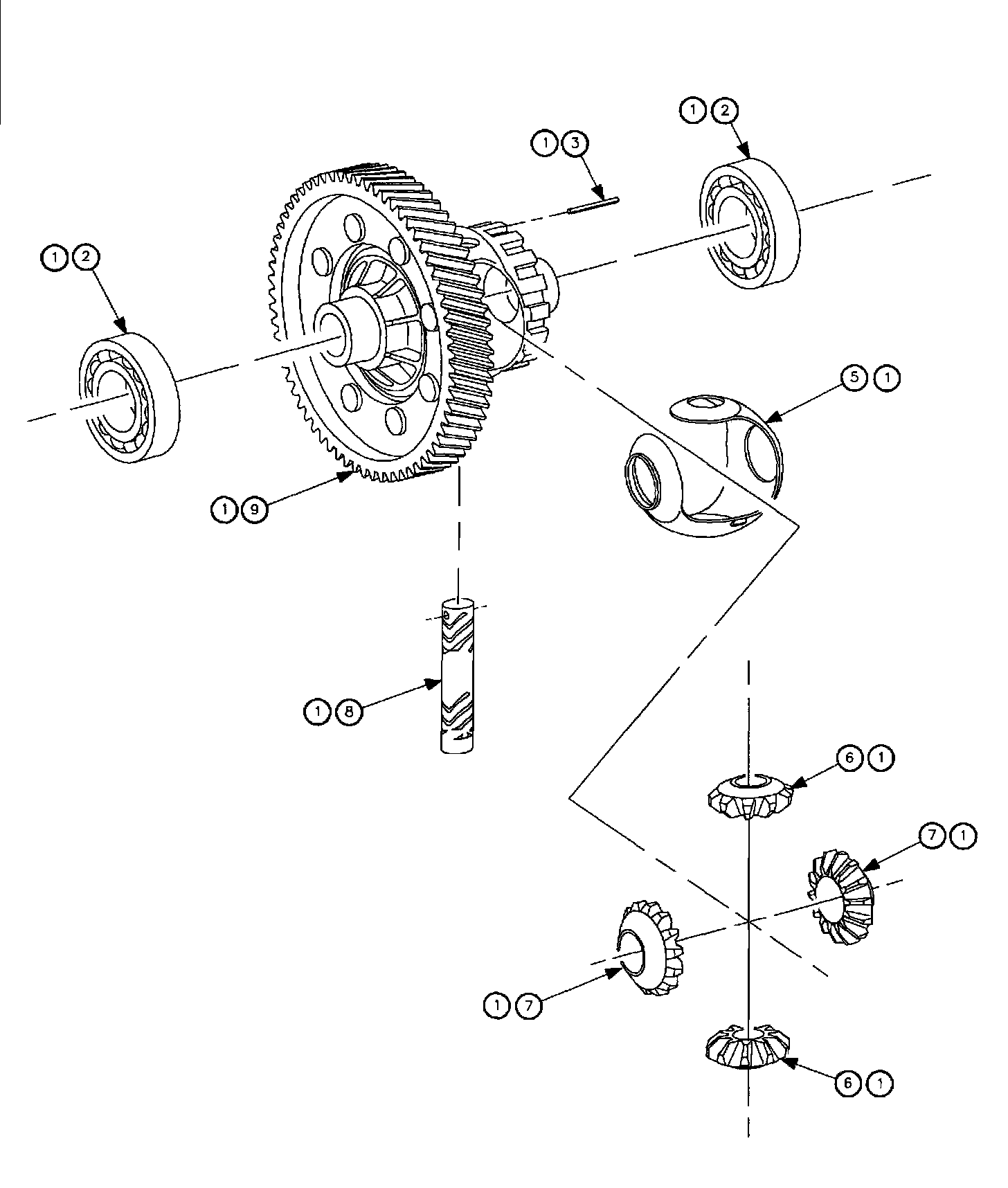 1 2

1 3

1 2

5 1

1 9

1 8

6 1

7 1

1 7

6 1