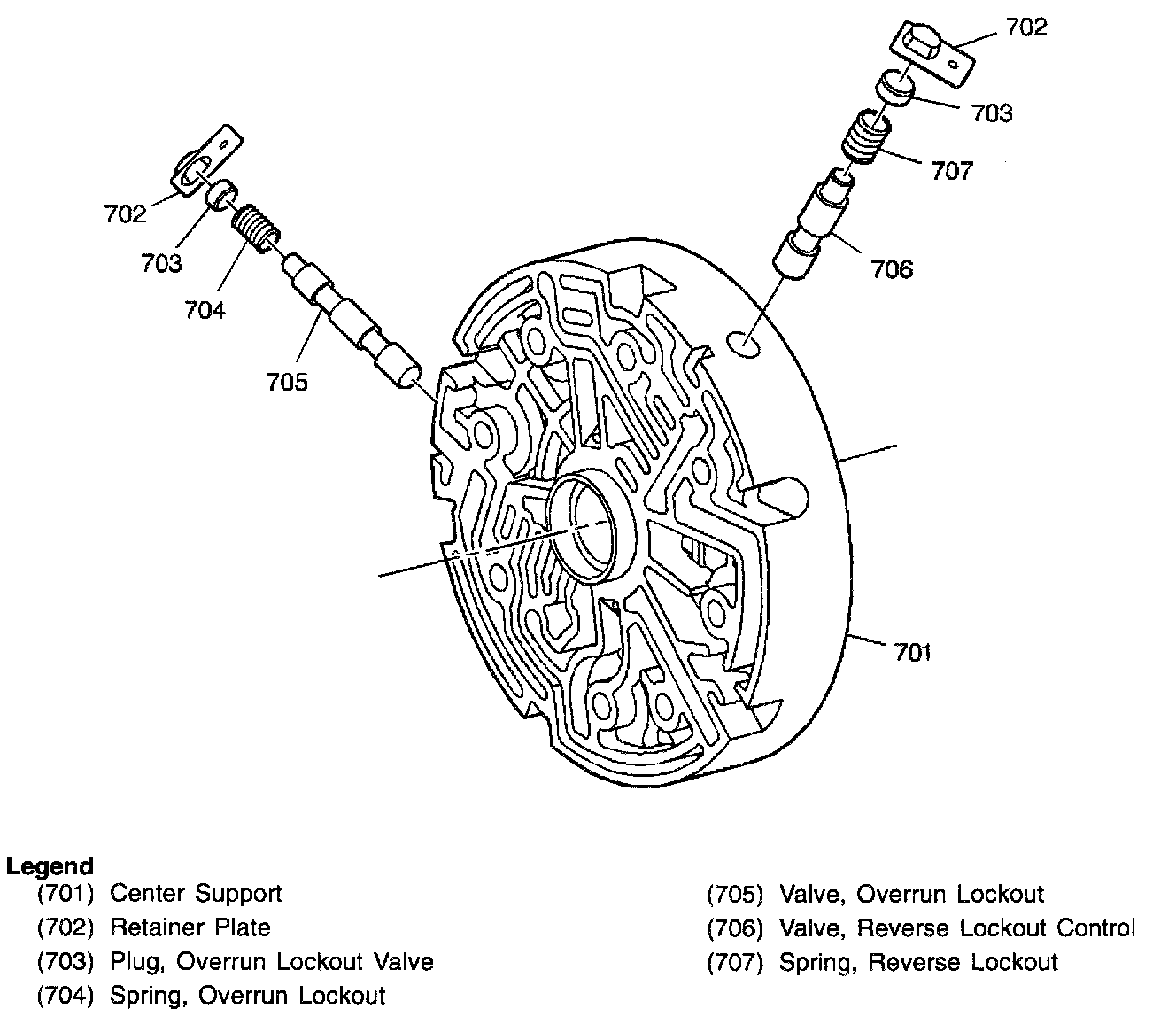 702
703
707
706
702
703
704
705
701

Legend
(701) Center Support
(702) Retainer Plate
(703) Plug, Overrun Lockout Valve
(704) Spring, Overrun Lockout

(705) Valve, Overrun Lockout
(706) Valve, Reverse Lockout Control
(707) Spring, Reverse Lockout