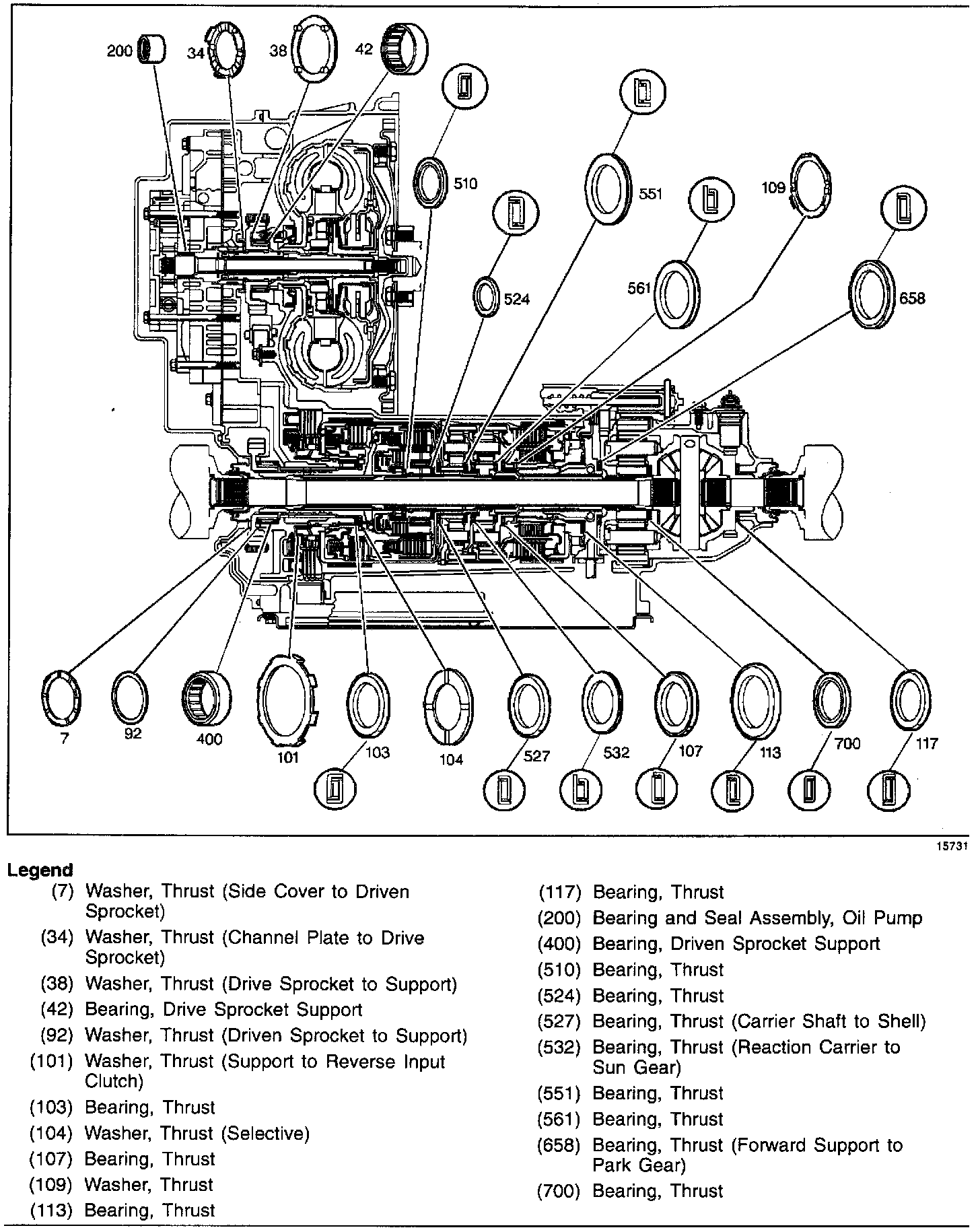 200 34 38 42

510

551

109

524

561

658

7 92 400 101 103 104 527 532 107 113 700 117

15731

Legend
(7) Washer, Thrust (Side Cover to Driven Sprocket)
(34) Washer, Thrust (Channel Plate to Drive Sprocket)
(38) Washer, Thrust (Drive Sprocket to Support)
(42) Bearing, Drive Sprocket Support
(92) Washer, Thrust (Driven Sprocket to Support)
(101) Washer, Thrust (Support to Reverse Input Clutch)
(103) Bearing, Thrust
(104) Washer, Thrust (Selective)
(107) Bearing, Thrust
(109) Washer, Thrust
(113) Bearing, Thrust

(117) Bearing, Thrust
(200) Bearing and Seal Assembly, Oil Pump
(400) Bearing, Driven Sprocket Support
(510) Bearing, Thrust
(524) Bearing, Thrust
(527) Bearing, Thrust (Carrier Shaft to Shell)
(532) Bearing, Thrust (Reaction Carrier to Sun Gear)
(551) Bearing, Thrust
(561) Bearing, Thrust
(658) Bearing, Thrust (Forward Support to Park Gear)
(700) Bearing, Thrust