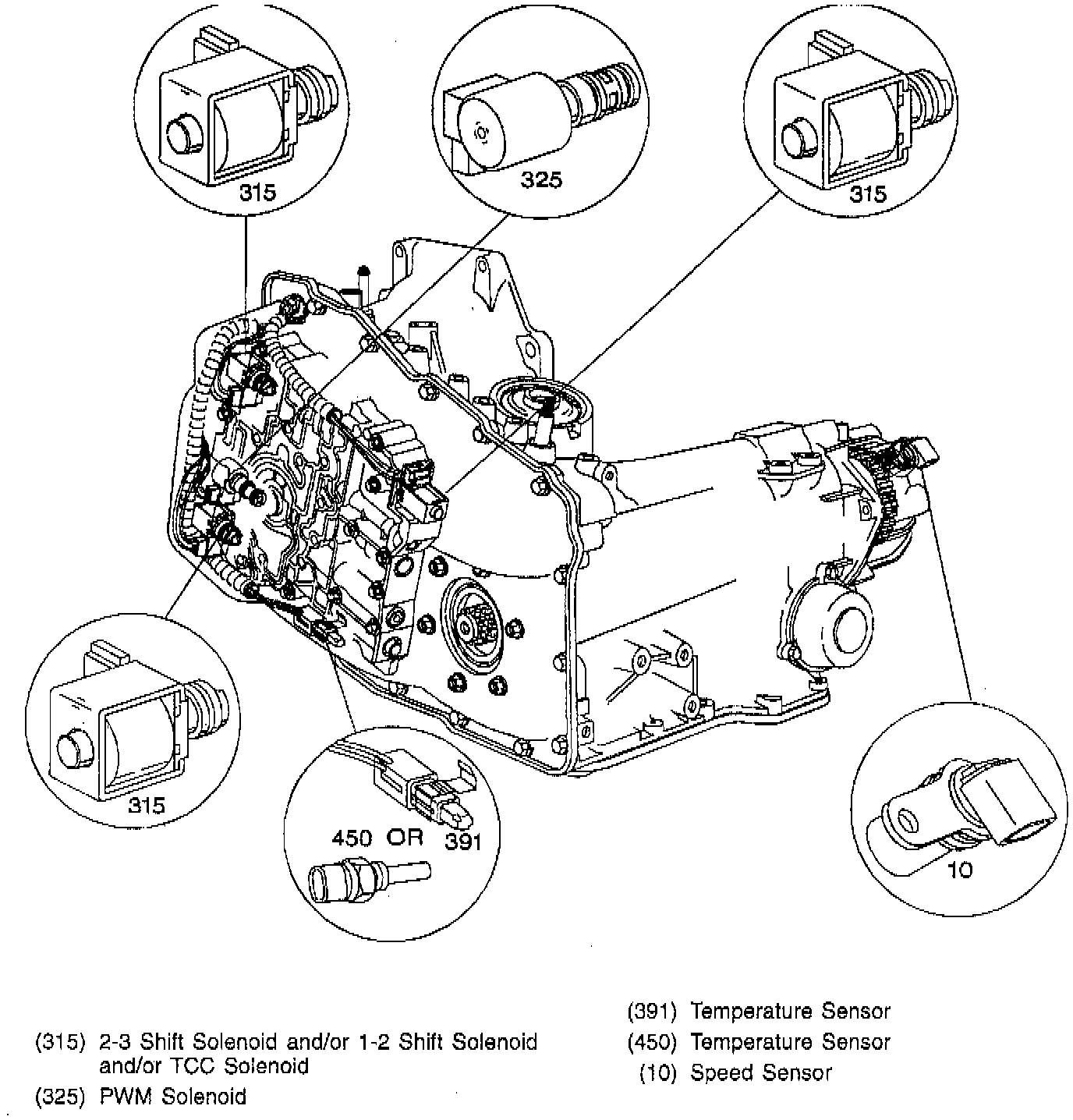 315

325

315

315

450 OR 391

10

(315) 2-3 Shift Solenoid and/or 1-2 Shift Solenoid and/or TCC Solenoid

(325) PWM Solenoid

(391) Temperature Sensor

(450) Temperature Sensor

(10) Speed Sensor