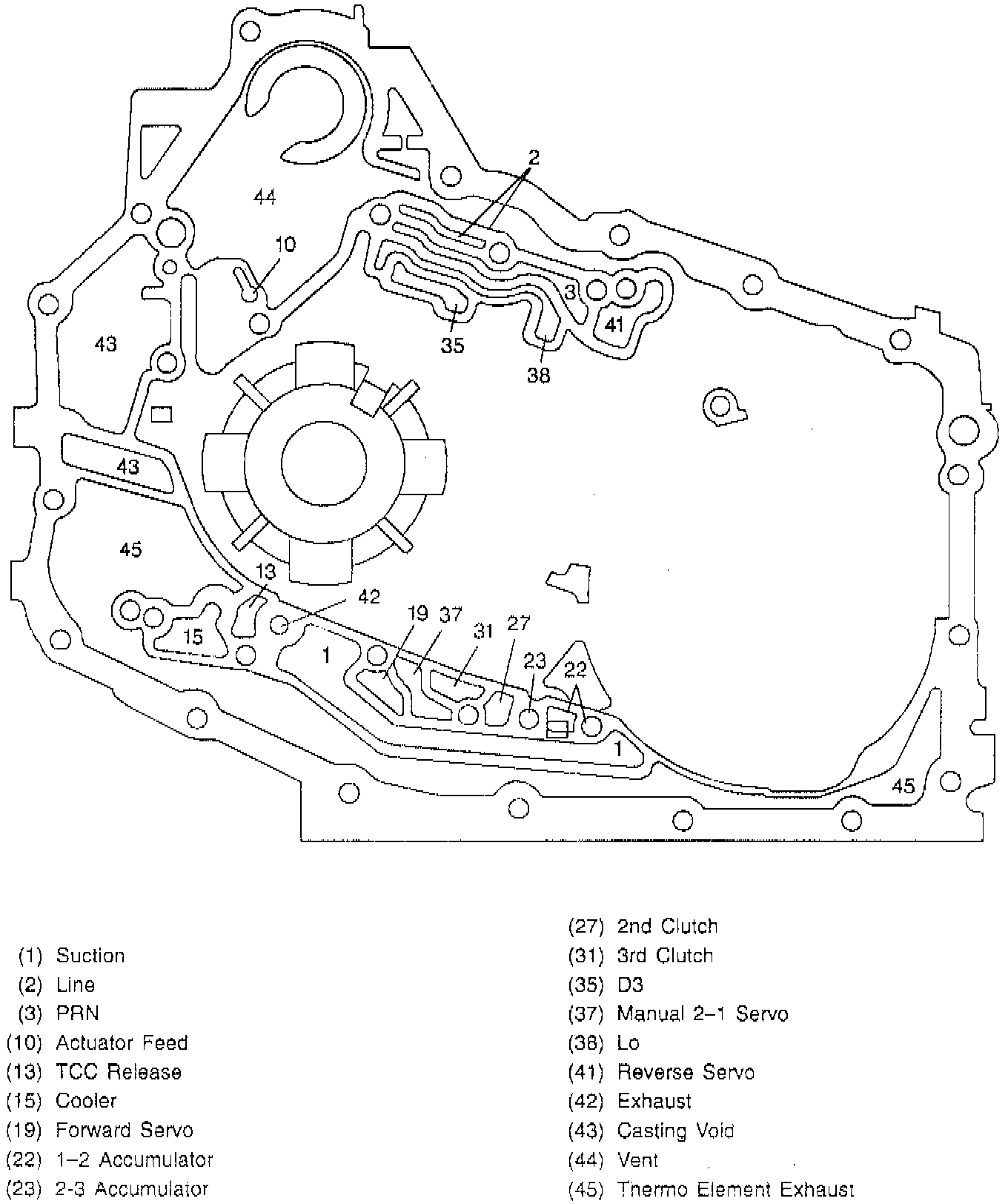 2
44
10
3
41
35
38
43
43
45
13
42
19
37
31
27
23
22
15
1
1
45

(1) Suction
(2) Line
(3) PRN
(10) Actuator Feed
(13) TCC Release
(15) Cooler
(19) Forward Servo
(22) 1–2 Accumulator
(23) 2-3 Accumulator

(27) 2nd Clutch
(31) 3rd Clutch
(35) D3
(37) Manual 2–1 Servo
(38) Lo
(41) Reverse Servo
(42) Exhaust
(43) Casting Void
(44) Vent
(45) Thermo Element Exhaust