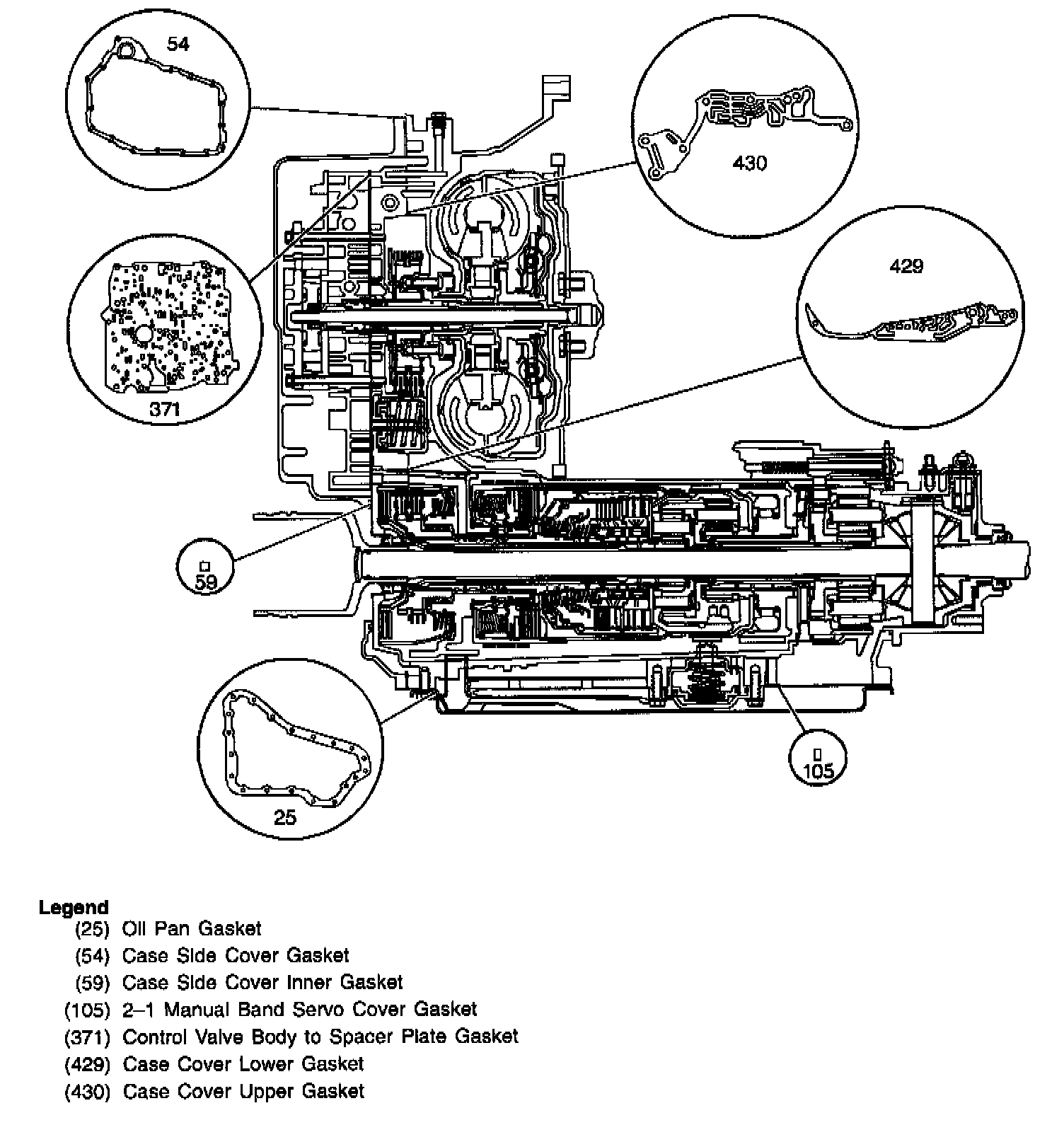 54

430

429

371

59

105

25

Legend
(25) Oil Pan Gasket
(54) Case Side Cover Gasket
(59) Case Side Cover Inner Gasket
(105) 2–1 Manual Band Servo Cover Gasket
(371) Control Valve Body to Spacer Plate Gasket
(429) Case Cover Lower Gasket
(430) Case Cover Upper Gasket