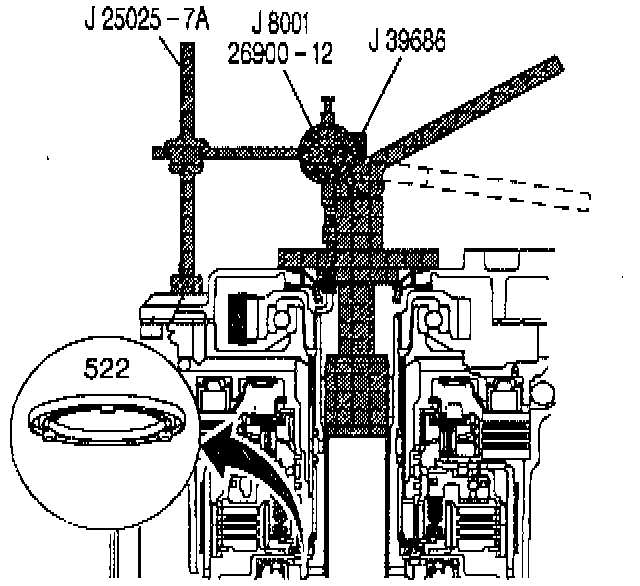 J 25025 – 7A
J 8001
26900 – 12
J 39686
522