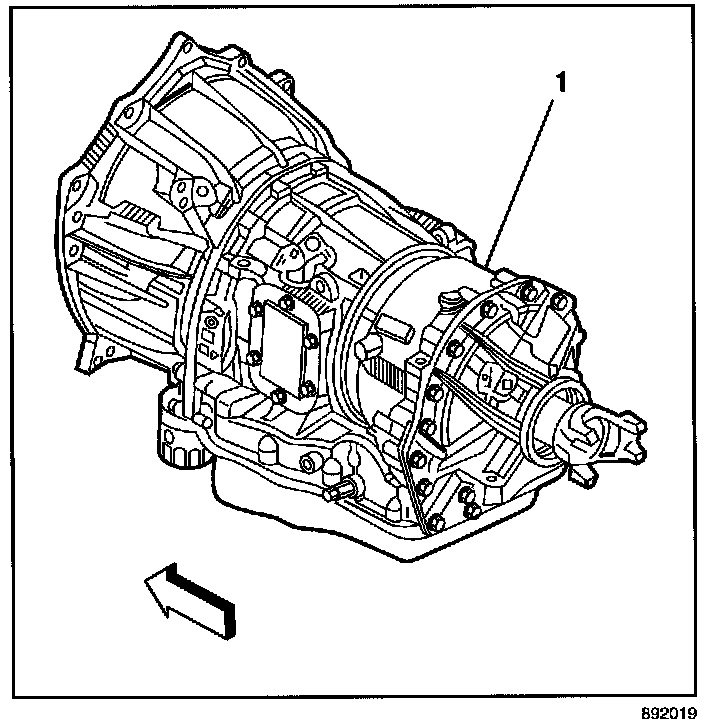 1

892019