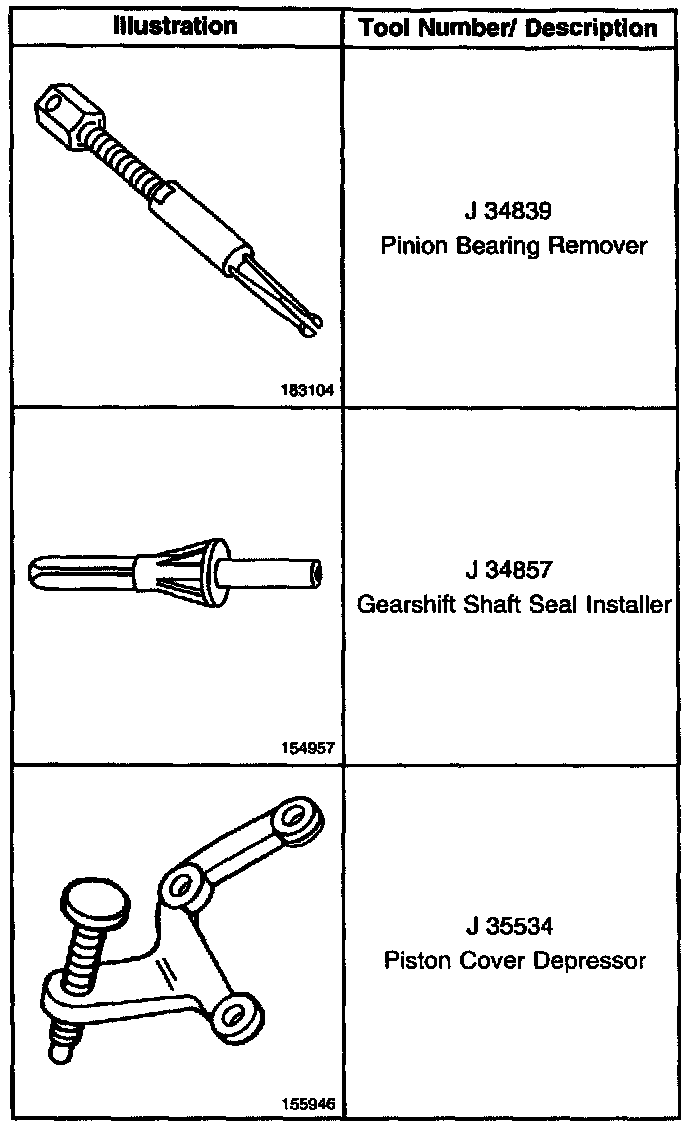 | Illustration | Tool Number/ Description |
|---|---|
| 183104 | J 34839 Pinion Bearing Remover |
| 154957 | J 34857 Gearshift Shaft Seal Installer |
| 155946 | J 35534 Piston Cover Depressor |