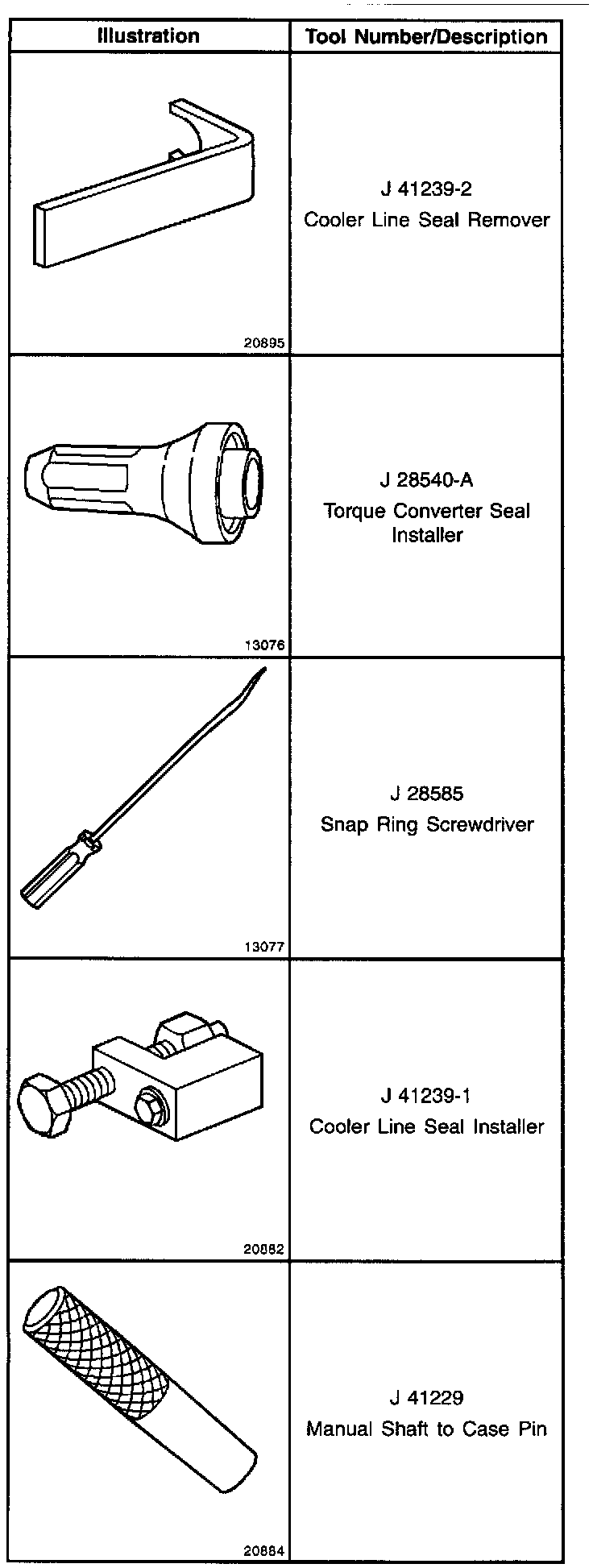 | Illustration | Tool Number/Description |
|---|---|
| 20895 | J 41239-2 Cooler Line Seal Remover |
| 13076 | J 28540-A Torque Converter Seal Installer |
| 13077 | J 28585 Snap Ring Screwdriver |
| 20882 | J 41239-1 Cooler Line Seal Installer |
| 20884 | J 41229 Manual Shaft to Case Pin |