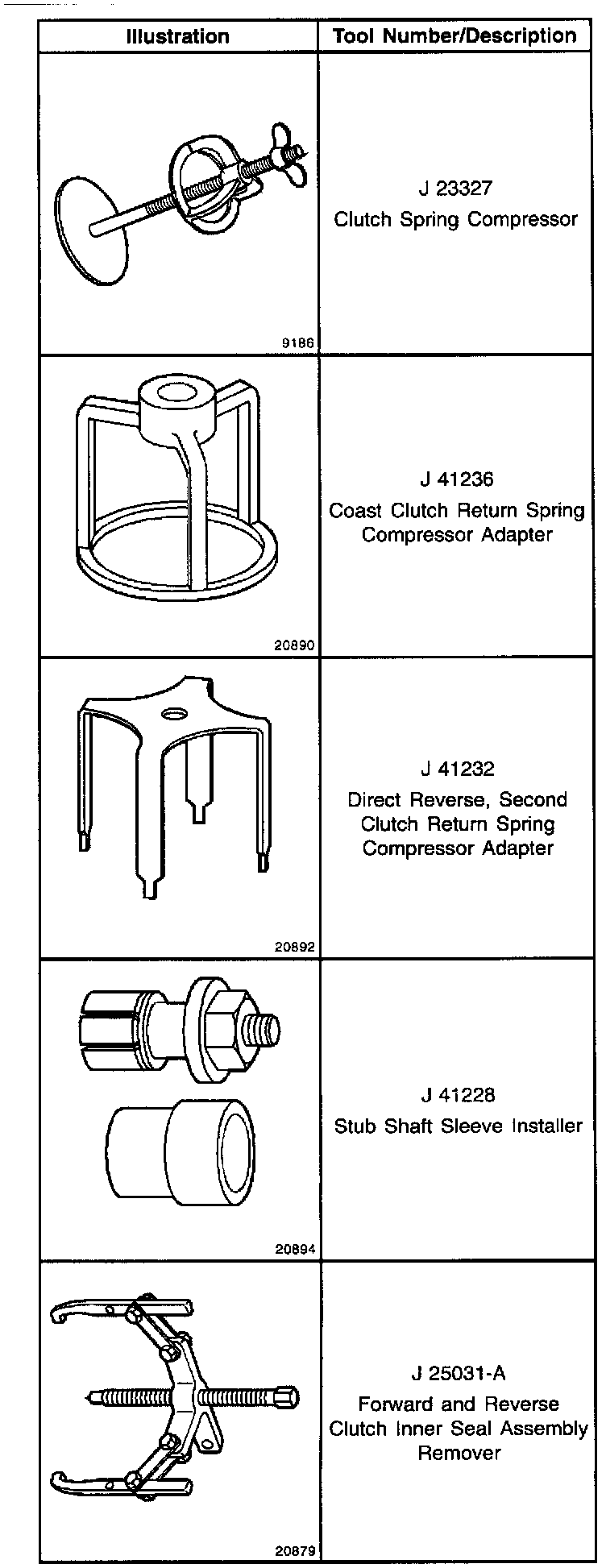 | Illustration | Tool Number/Description |
|---|---|
| 9186 | J 23327 Clutch Spring Compressor |
| 20890 | J 41236 Coast Clutch Return Spring Compressor Adapter |
| 20892 | J 41232 Direct Reverse, Second Clutch Return Spring Compressor Adapter |
| 20894 | J 41228 Stub Shaft Sleeve Installer |
| 20879 | J 25031-A Forward and Reverse Clutch Inner Seal Assembly Remover |