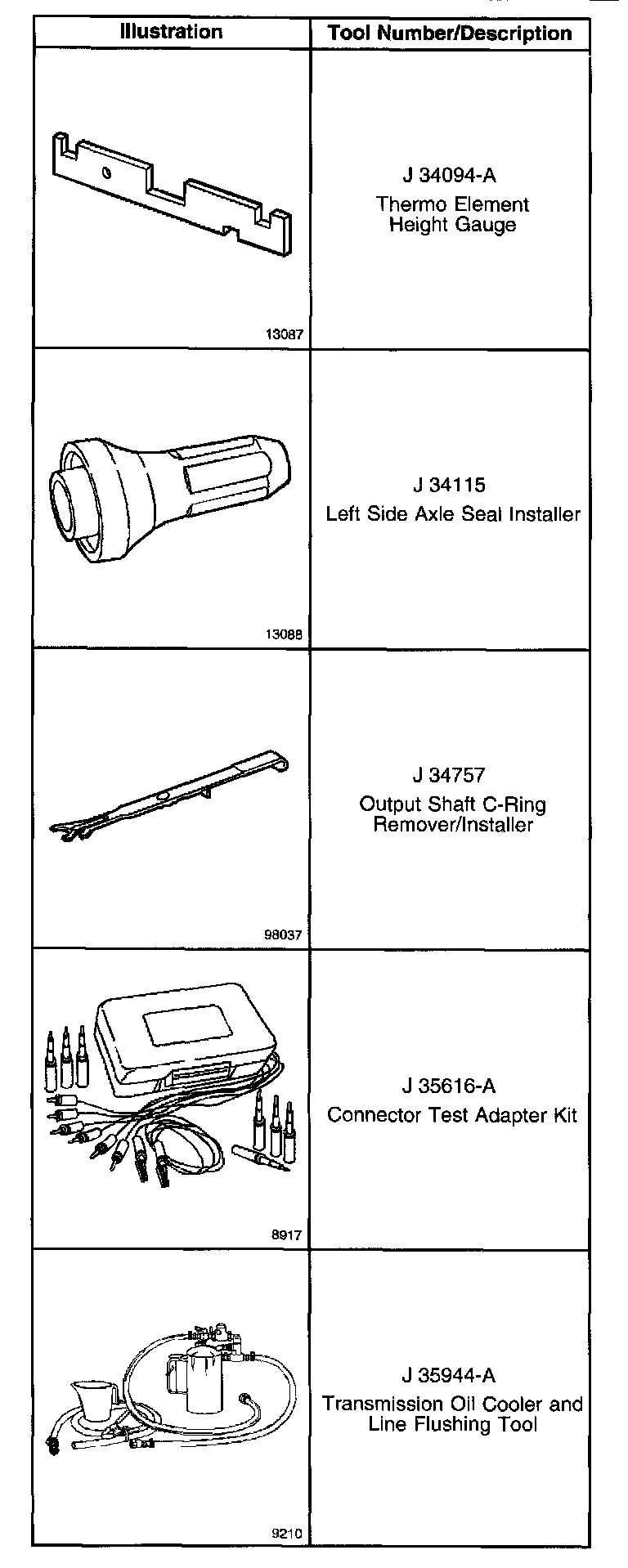 | Illustration | Tool Number/Description |
|---|---|
| 13087 | J 34094-A Thermo Element Height Gauge |
| 13088 | J 34115 Left Side Axle Seal Installer |
| 98037 | J 34757 Output Shaft C-Ring Remover/Installer |
| 8917 | J 35616-A Connector Test Adapter Kit |
| 9210 | J 35944-A Transmission Oil Cooler and Line Flushing Tool |