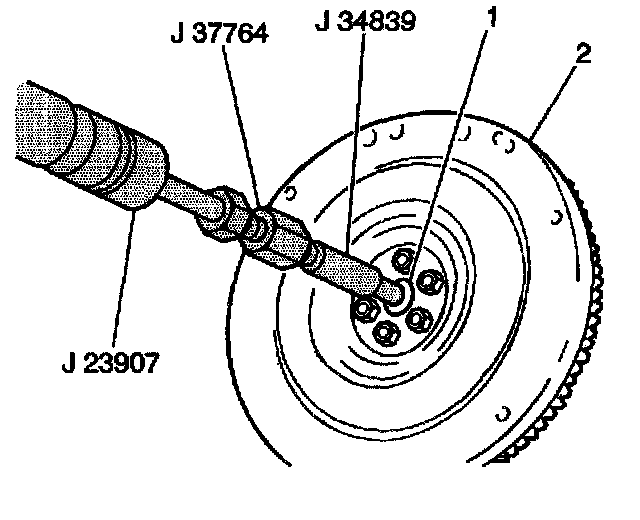 J 37764
J 34839
1
2
J 23907