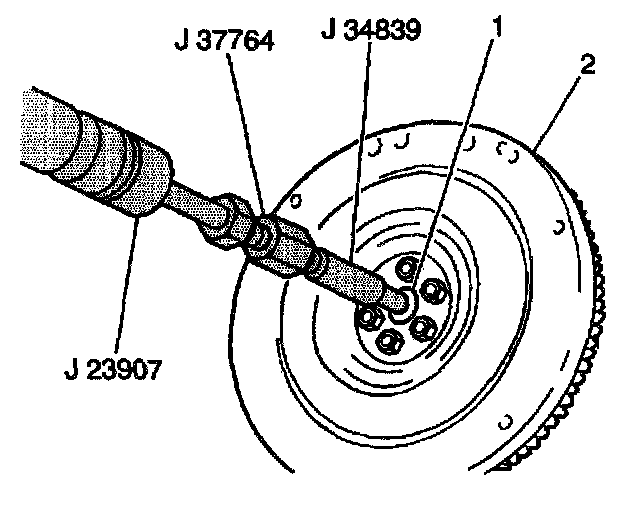 J 37764
J 34839
1
2
J 23907