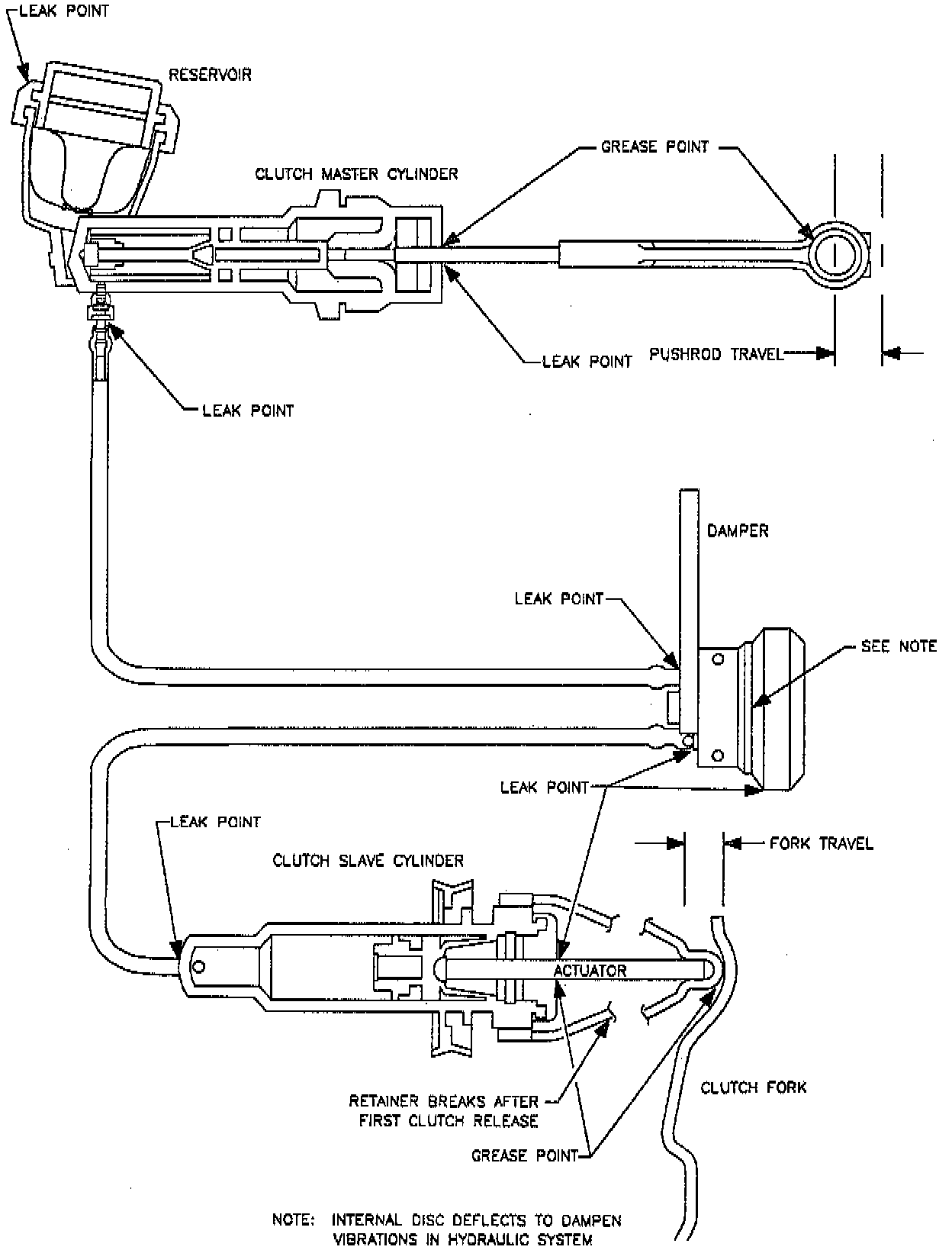 LEAK POINT

RESERVOIR

GREASE POINT

CLUTCH MASTER CYLINDER

LEAK POINT

PUSHROD TRAVEL

LEAK POINT

DAMPER

LEAK POINT

SEE NOTE

LEAK POINT

LEAK POINT

FORK TRAVEL

CLUTCH SLAVE CYLINDER

ACTUATOR

RETAINER BREAKS AFTER FIRST CLUTCH RELEASE

CLUTCH FORK

GREASE POINT

NOTE: INTERNAL DISC DEFLECTS TO DAMPEN VIBRATIONS IN HYDRAULIC SYSTEM