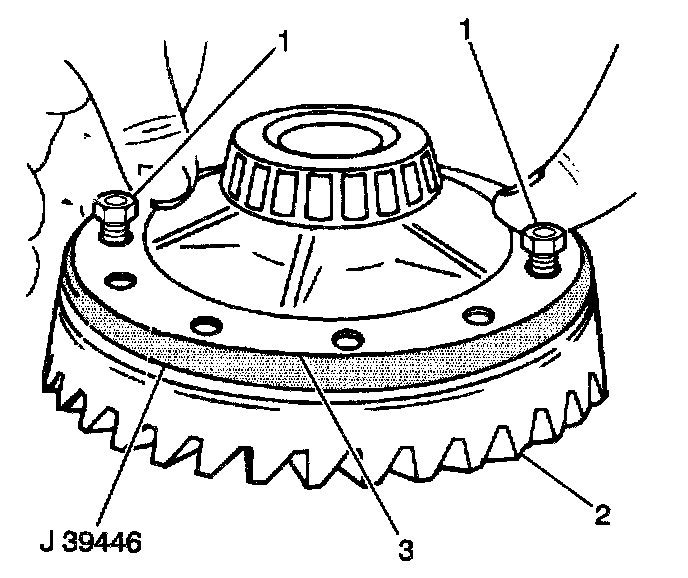 1
1
2
J 39446
3