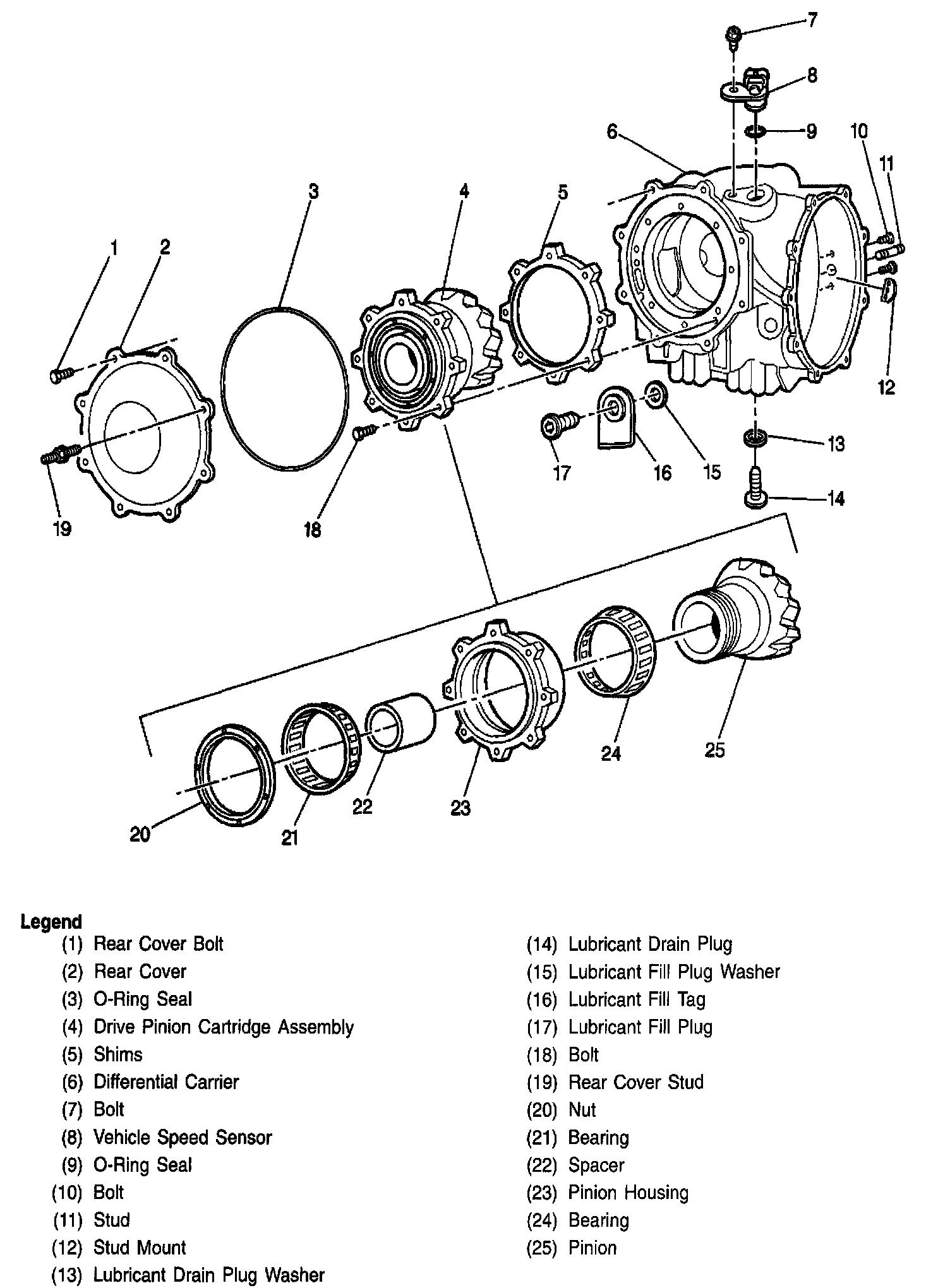 7
8
9
6
10
11
3
4
5
1
2
12
13
17
16
15
14
19
18
24
25
22
23
20
21

Legend
(1) Rear Cover Bolt
(2) Rear Cover
(3) O-Ring Seal
(4) Drive Pinion Cartridge Assembly
(5) Shims
(6) Differential Carrier
(7) Bolt
(8) Vehicle Speed Sensor
(9) O-Ring Seal
(10) Bolt
(11) Stud
(12) Stud Mount
(13) Lubricant Drain Plug Washer

(14) Lubricant Drain Plug
(15) Lubricant Fill Plug Washer
(16) Lubricant Fill Tag
(17) Lubricant Fill Plug
(18) Bolt
(19) Rear Cover Stud
(20) Nut
(21) Bearing
(22) Spacer
(23) Pinion Housing
(24) Bearing
(25) Pinion