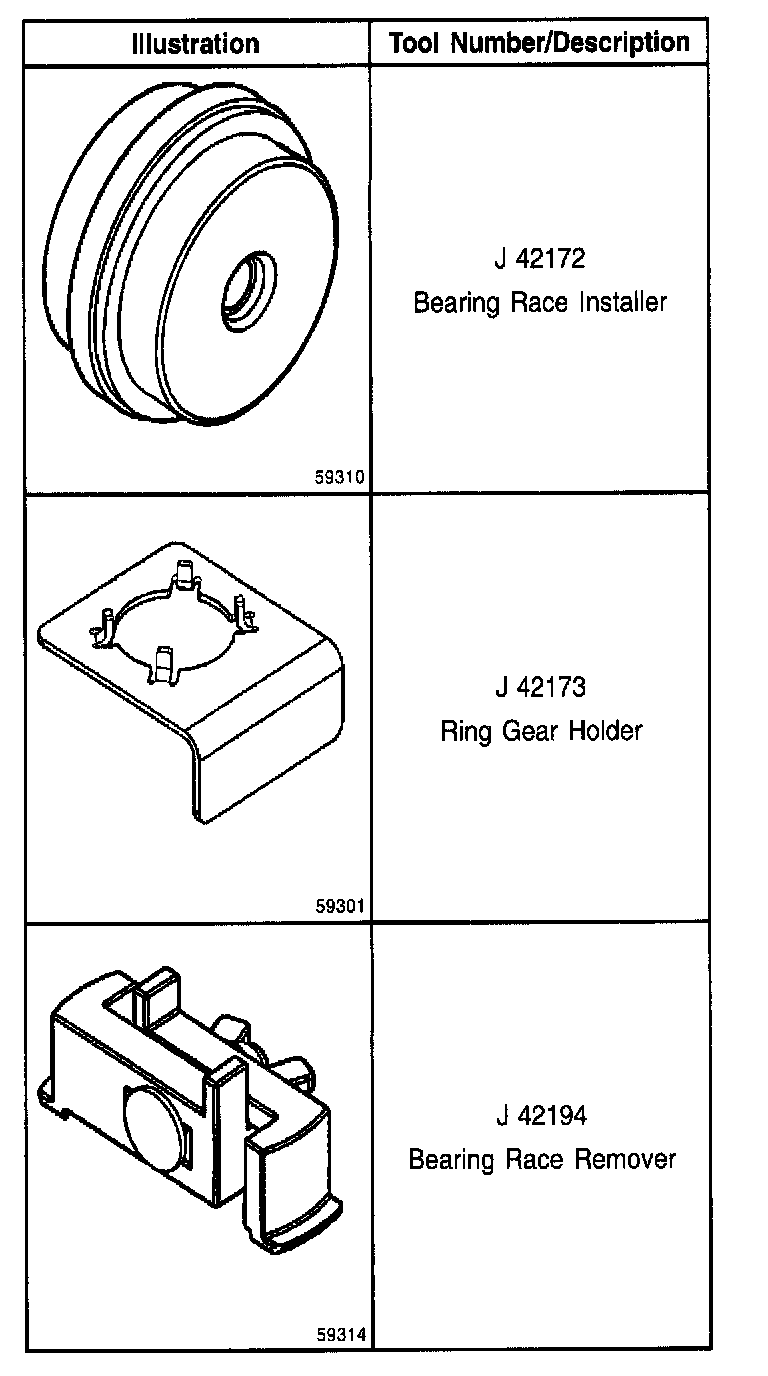 | Illustration | Tool Number/Description |
|---|---|
| 59310 | J 42172 Bearing Race Installer |
| 59301 | J 42173 Ring Gear Holder |
| 59314 | J 42194 Bearing Race Remover |